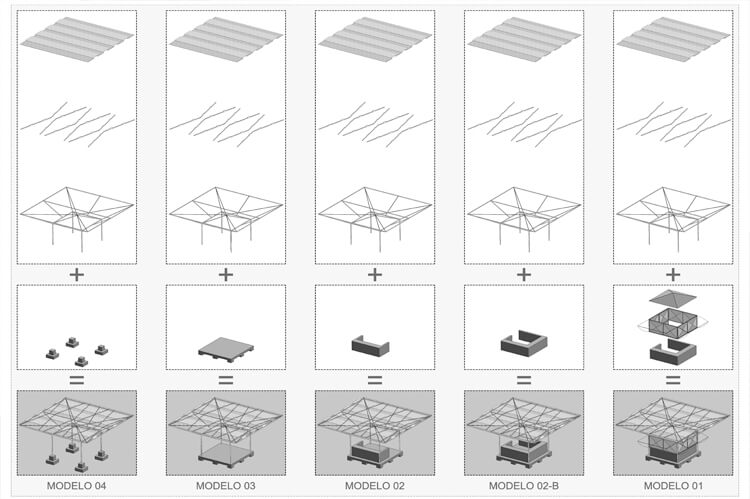 + + + + +

= = = = =

MODELO 04

MODELO 03

MODELO 02

MODELO 02-B

MODELO 01